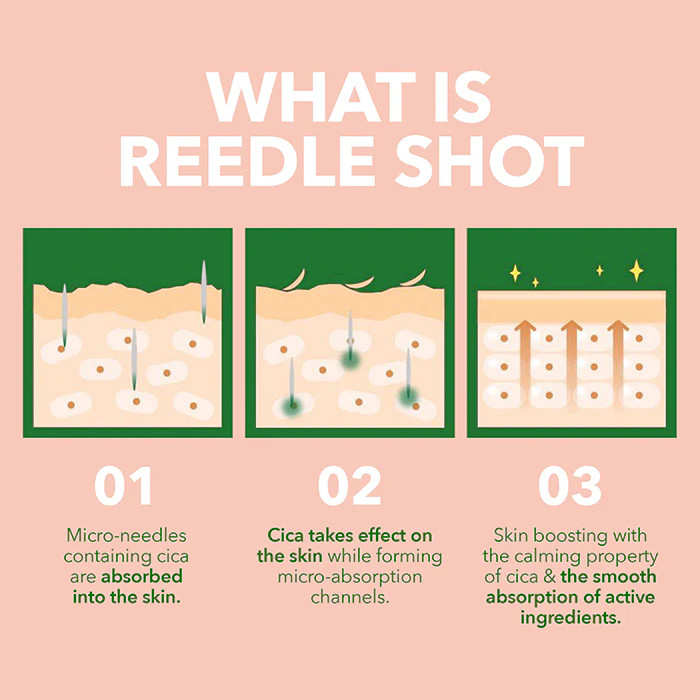 WHAT IS REEDLE SHOT

01

Micro-needles containing cica are absorbed into the skin.

02

Cica takes effect on the skin while forming micro-absorption channels.

03

Skin boosting with the calming property of cica & the smooth absorption of active ingredients.