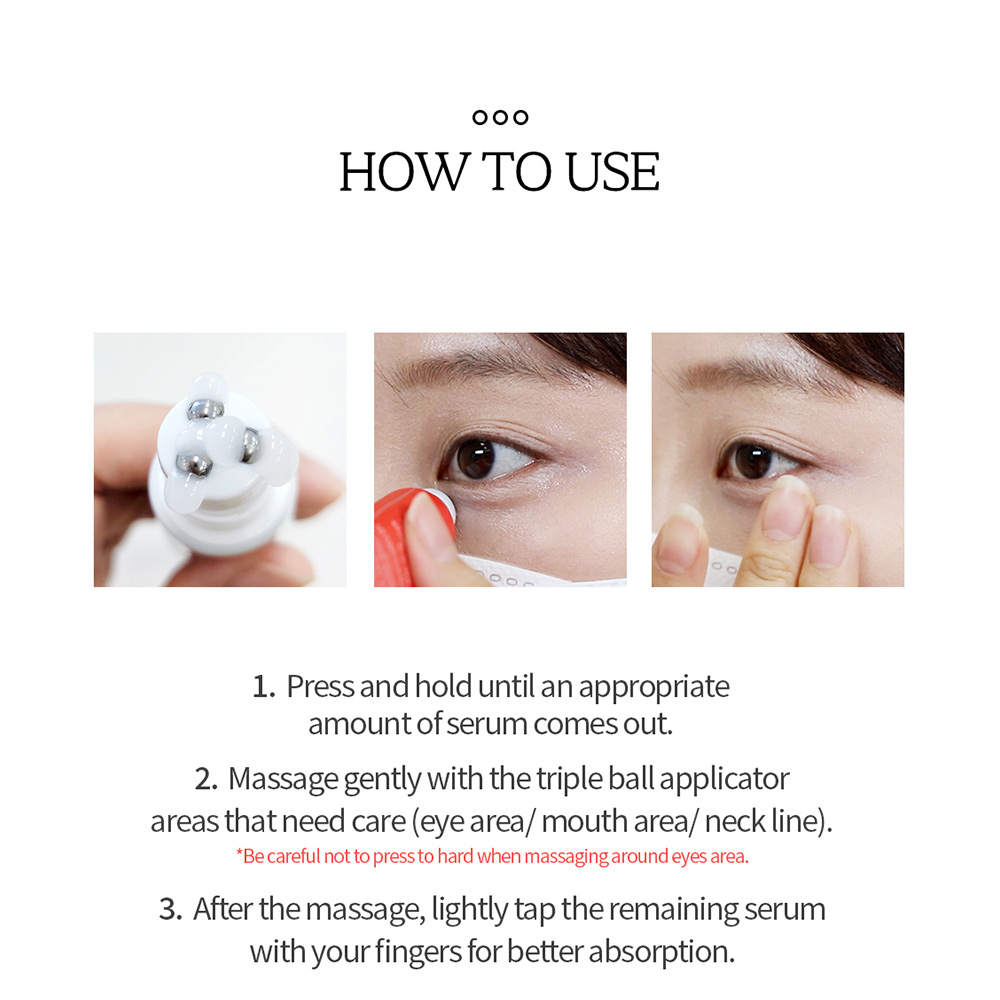 HOW TO USE

1. Press and hold until an appropriate amount of serum comes out.

2. Massage gently with the triple ball applicator areas that need care (eye area/ mouth area/ neck line).
*Be careful not to press to hard when massaging around eyes area.

3. After the massage, lightly tap the remaining serum with your fingers for better absorption.